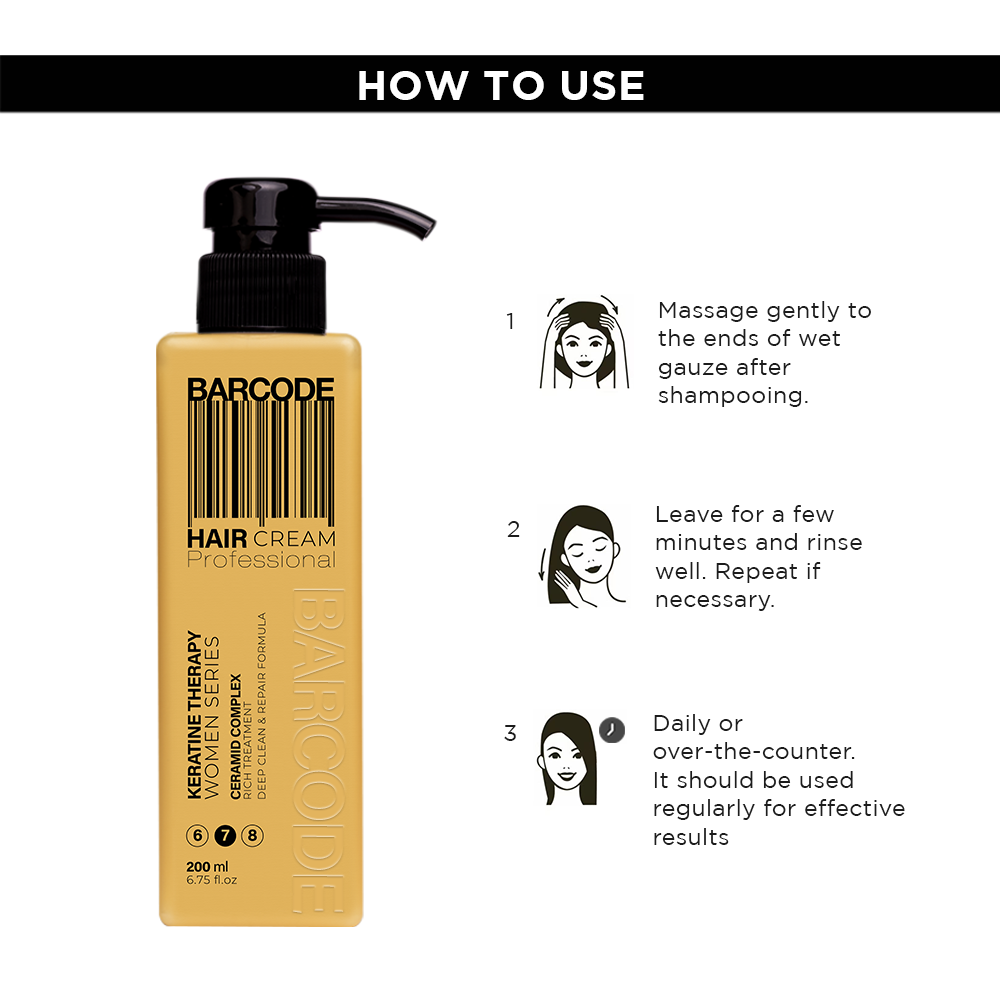 HOW TO USE

BARCODE
HAIR CREAM
Professional

KERATINE THERAPY
WOMEN SERIES
CERAMID COMPLEX
RICH TREATMENT
DEEP CLEAN & REPAIR FORMULA

BARCODE

6 7 8

200 ml
6.75 fl.oz

1 Massage gently to the ends of wet gauze after shampooing.

2 Leave for a few minutes and rinse well. Repeat if necessary.

3 Daily or over-the-counter. It should be used regularly for effective results